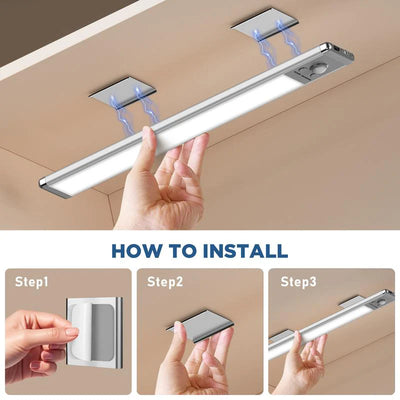 HOW TO INSTALL

Step1

Step2

Step3